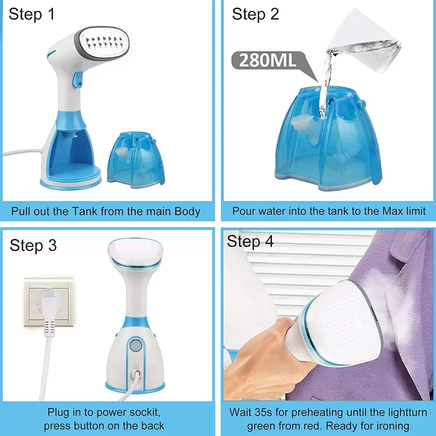 Step 1

Pull out the Tank from the main Body

Step 2

280ML

Pour water into the tank to the Max limit

Step 3

Plug in to power sockit, press button on the back

Step 4

Wait 35s for preheating until the lightturn green from red. Ready for ironing