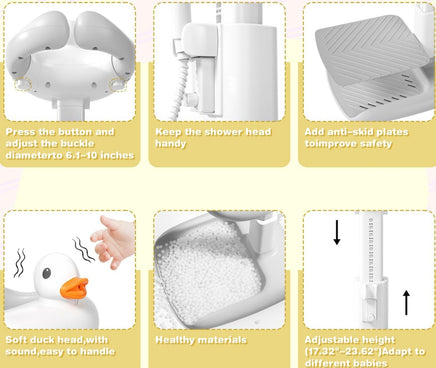 Press the button and adjust the buckle diameterto 6.1-10 inches

Keep the shower head handy

Add anti-skid plates toimprove safety

Soft duck head,with sound,easy to handle

Healthy materials

Adjustable height (17.32"-23.62")Adapt to different babies