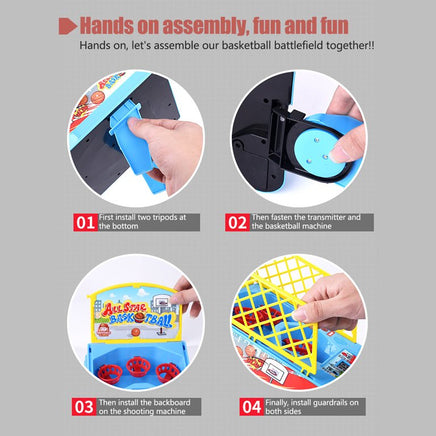 Hands on assembly, fun and fun

Hands on, let's assemble our basketball battlefield together!!

01 First install two tripods at the bottom

02 Then fasten the transmitter and the basketball machine

ALL STAR BASKETBALL

03 Then install the backboard on the shooting machine

04 Finally, install guardrails on both sides